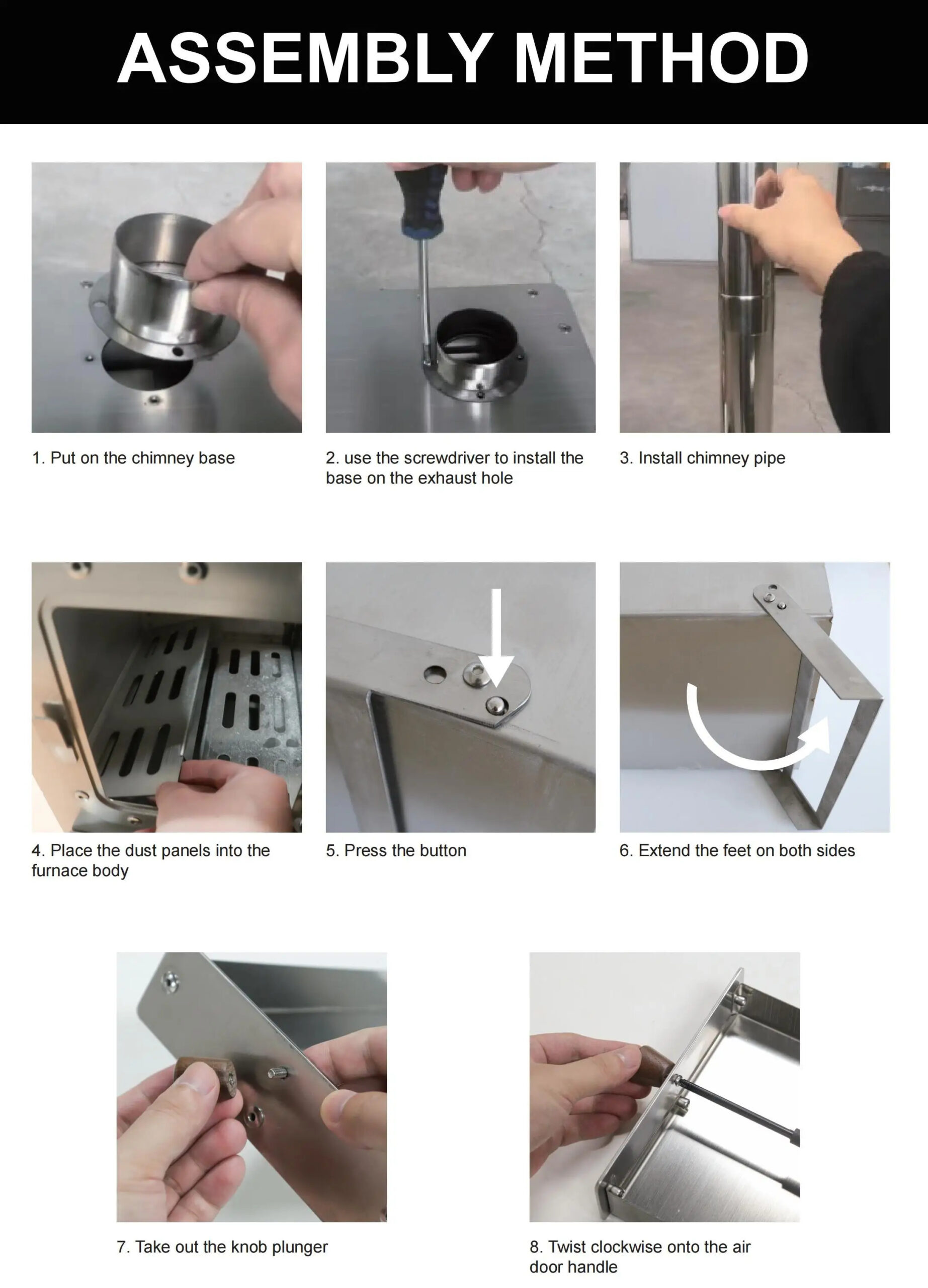 ASSEMBLY METHOD

1. Put on the chimney base

2. use the screwdriver to install the base on the exhaust hole

3. Install chimney pipe

4. Place the dust panels into the furnace body

5. Press the button

6. Extend the feet on both sides

7. Take out the knob plunger

8. Twist clockwise onto the air door handle